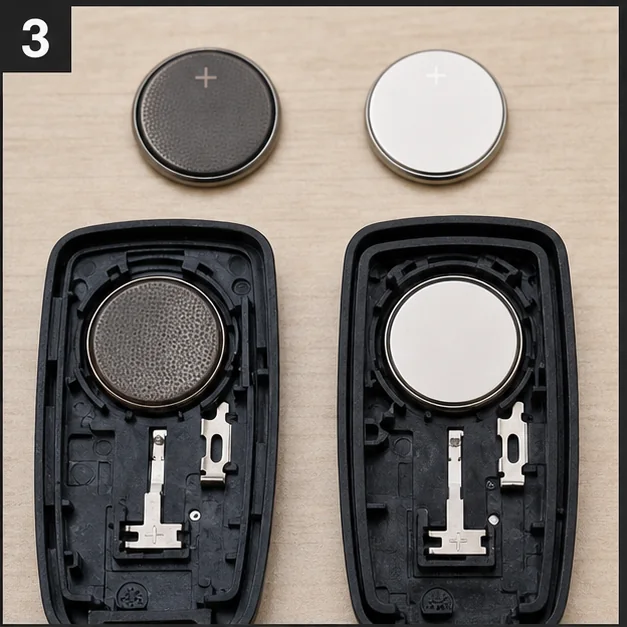 3

+

+

+

+